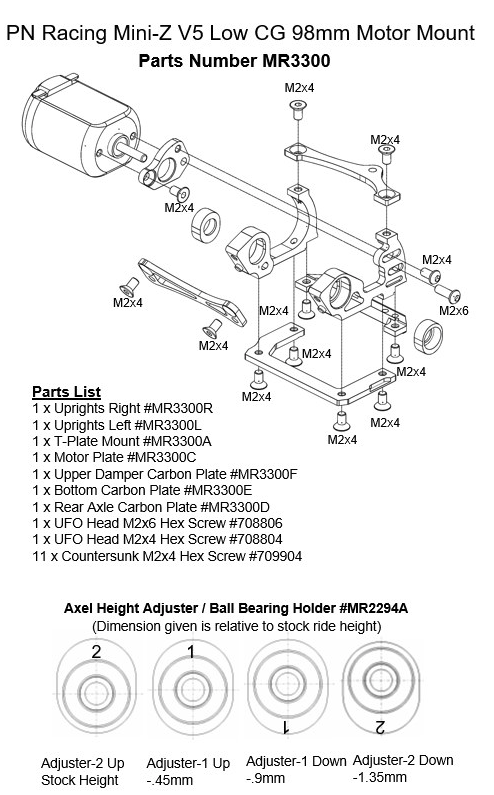 PN Racing Mini-Z V5 Low CG 98mm Motor Mount
Parts Number MR3300

M2x4
M2x4
M2x4
M2x4
M2x6
M2x4
M2x4
M2x4
M2x4
M2x4
M2x4
M2x4
M2x4

Parts List
1 x Uprights Right #MR3300R
1 x Uprights Left #MR3300L
1 x T-Plate Mount #MR3300A
1 x Motor Plate #MR3300C
1 x Upper Damper Carbon Plate #MR3300F
1 x Bottom Carbon Plate #MR3300E
1 x Rear Axle Carbon Plate #MR3300D
1 x UFO Head M2x6 Hex Screw #708806
1 x UFO Head M2x4 Hex Screw #708804
11 x Countersunk M2x4 Hex Screw #709904

Axel Height Adjuster / Ball Bearing Holder #MR2294A
(Dimension given is relative to stock ride height)

2
1
1
2

Adjuster-2 Up
Stock Height

Adjuster-1 Up
-.45mm

Adjuster-1 Down
-.9mm

Adjuster-2 Down
-1.35mm